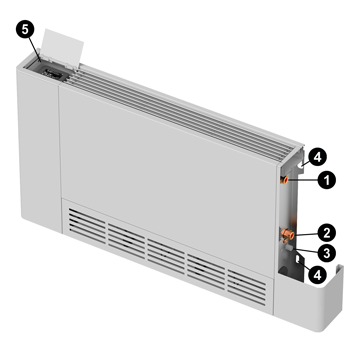 5
4
1
2
3
4