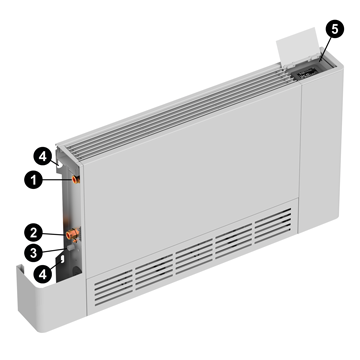 5
4
1
2
3
4