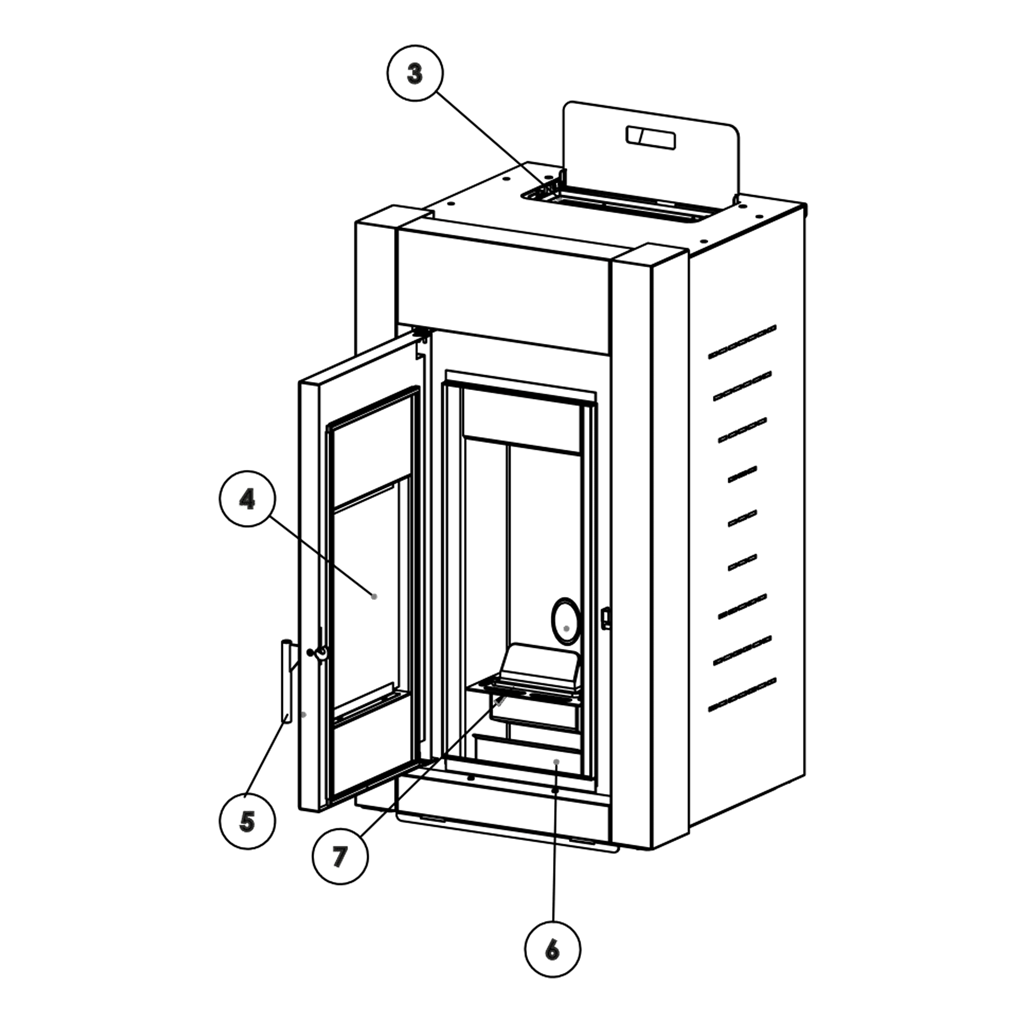 3
4
5
7
6