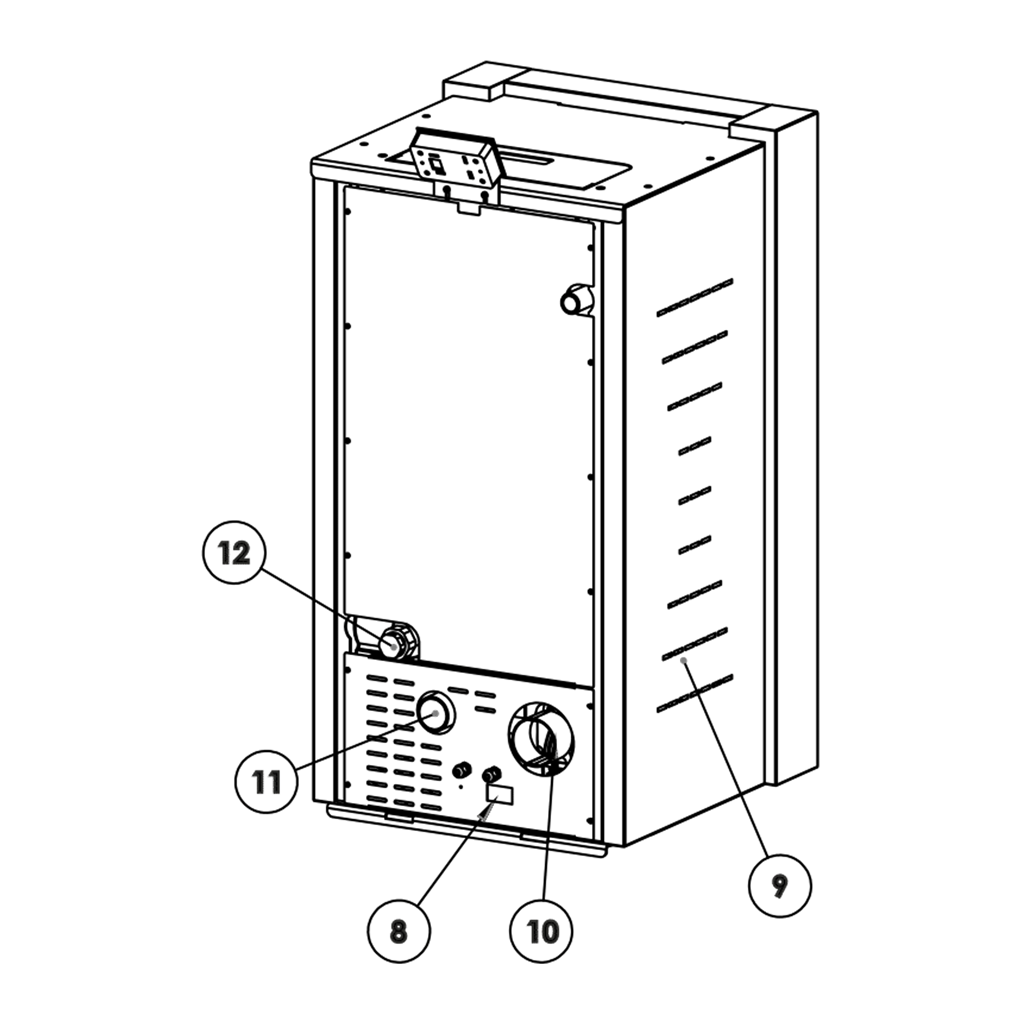 12

11

8

10

9