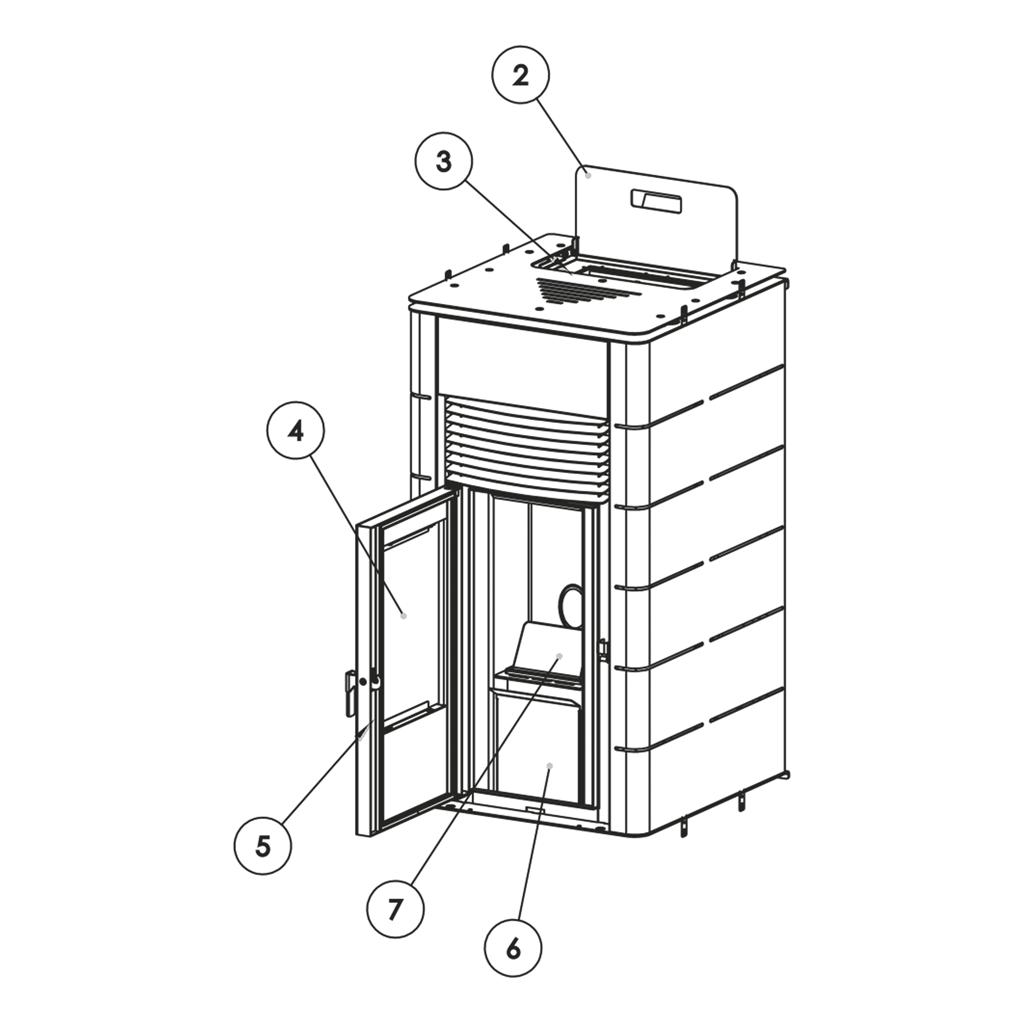 2
3
4
5
7
6