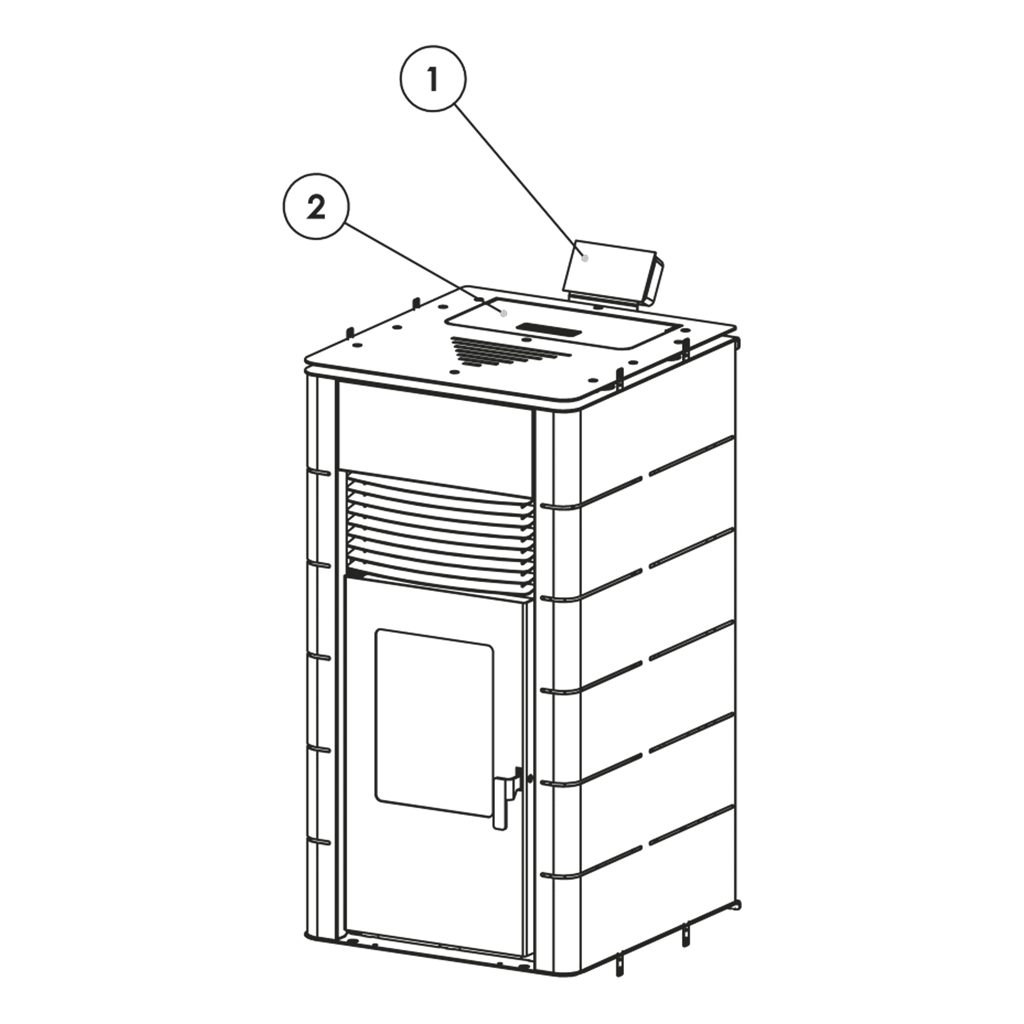 1

2