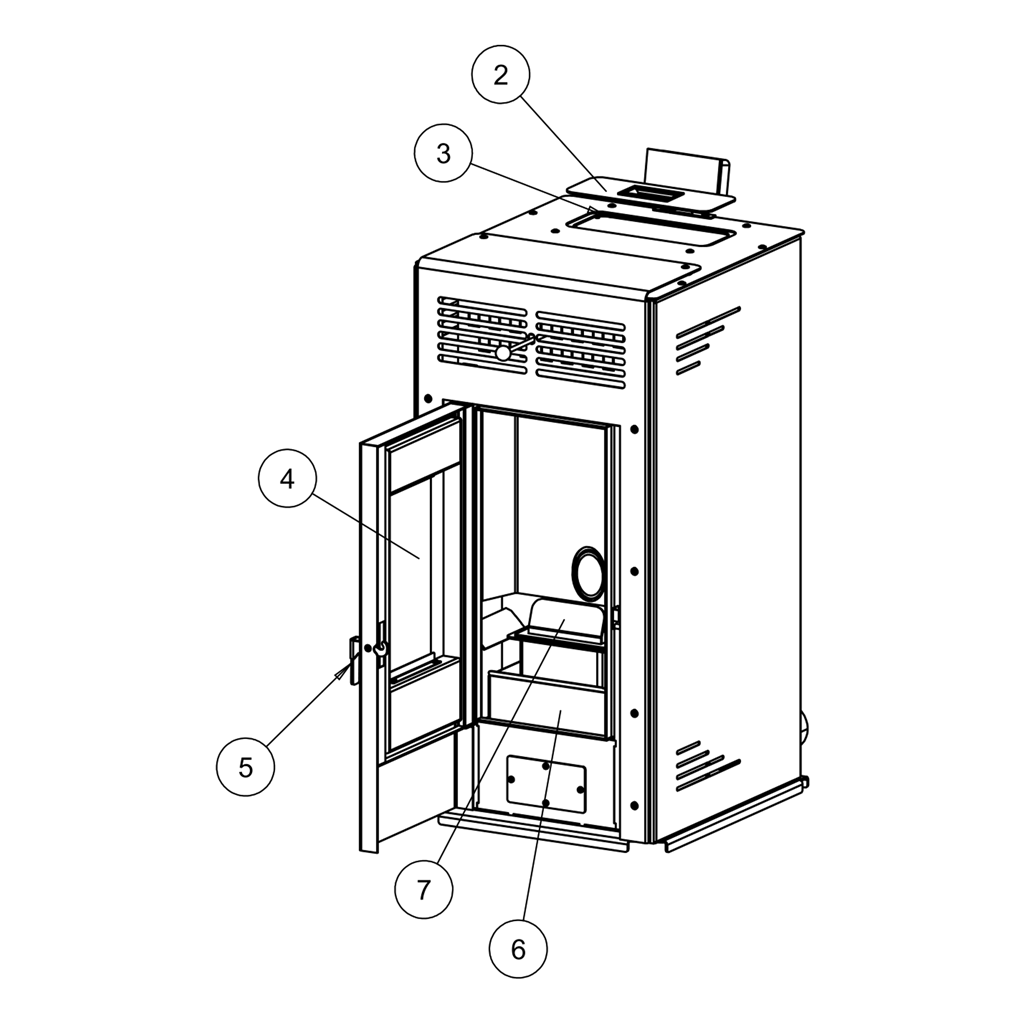 2
3
4
5
7
6