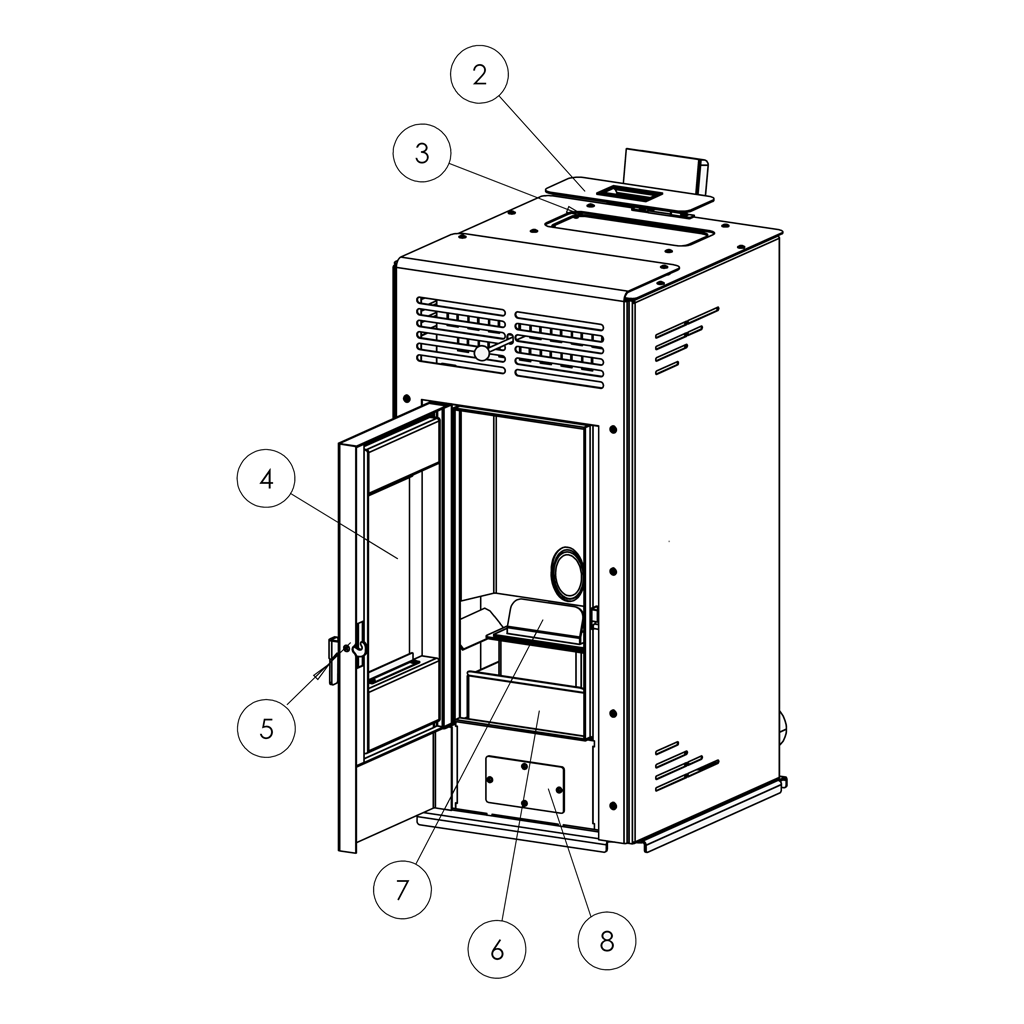 2
3
4
5
7
6
8