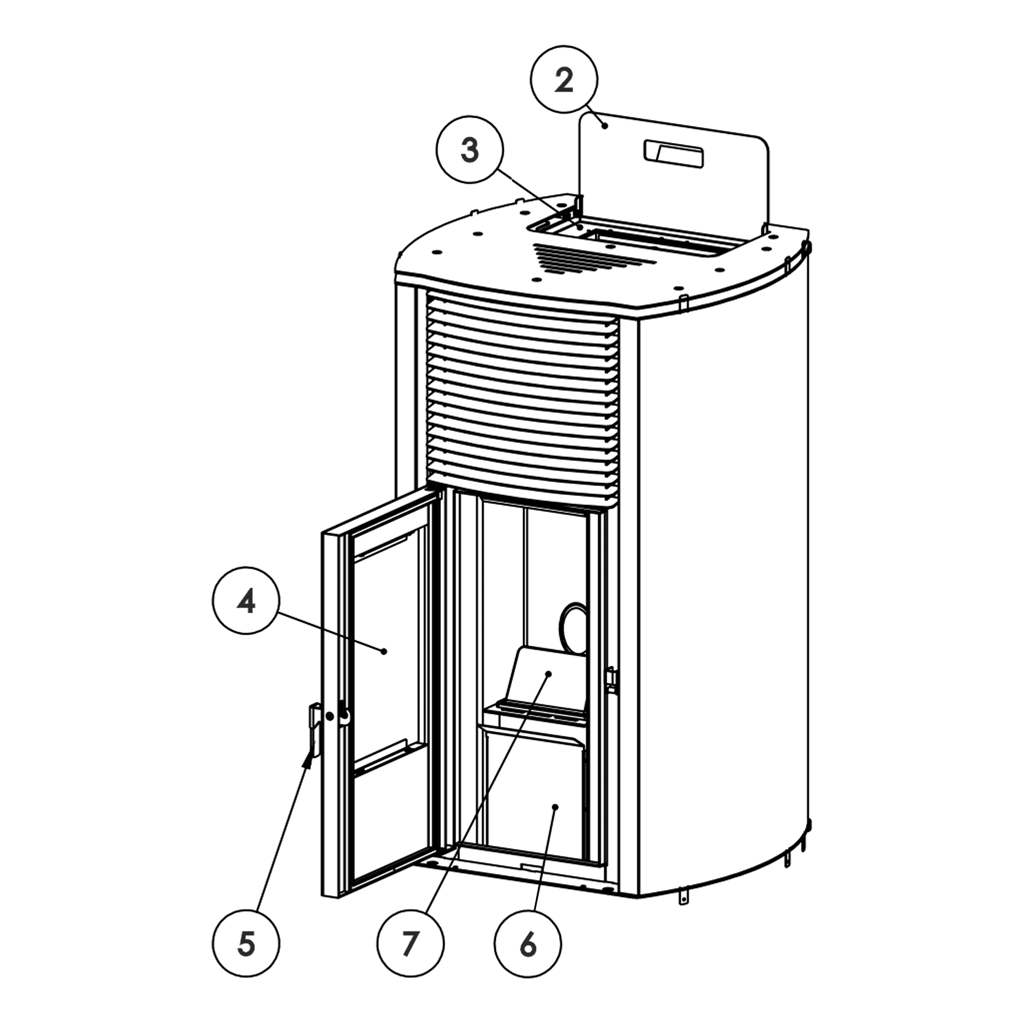 2
3
4
5
7
6