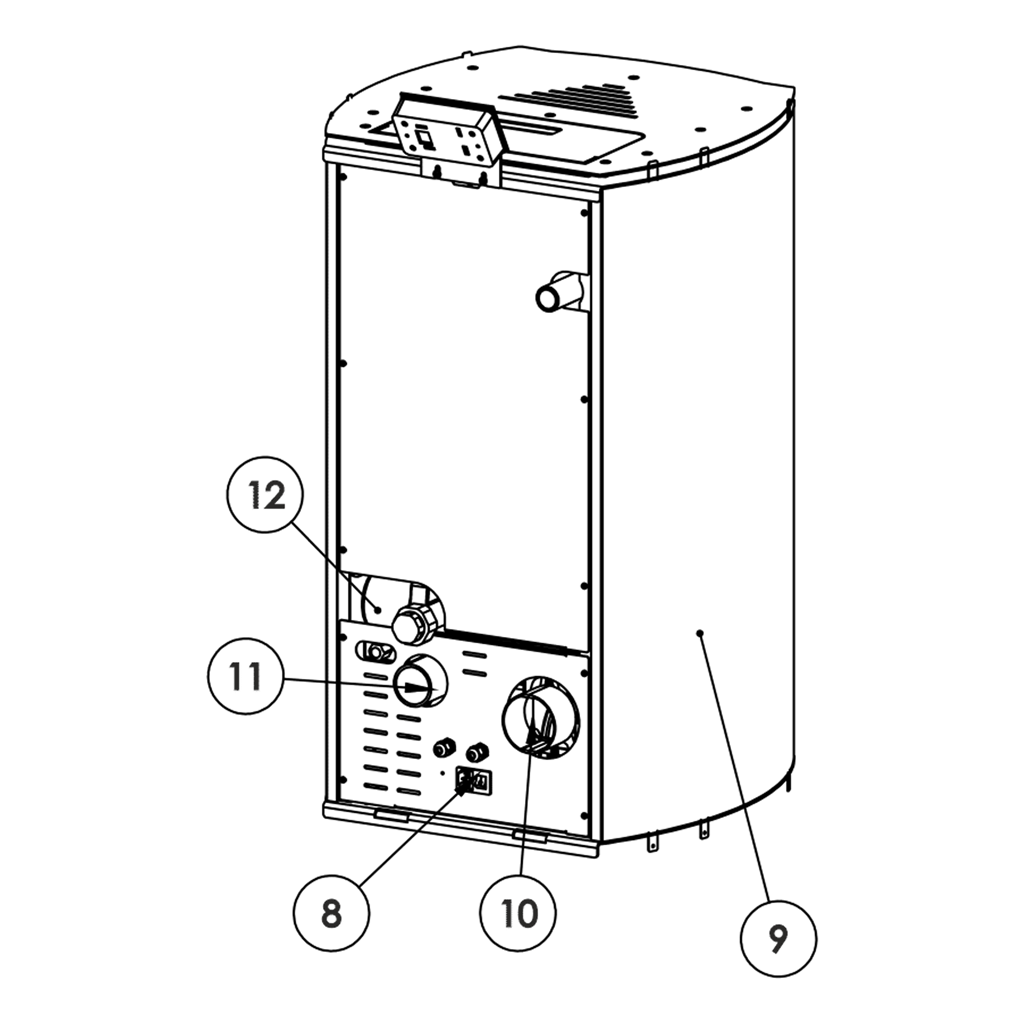 12
11
8
10
9