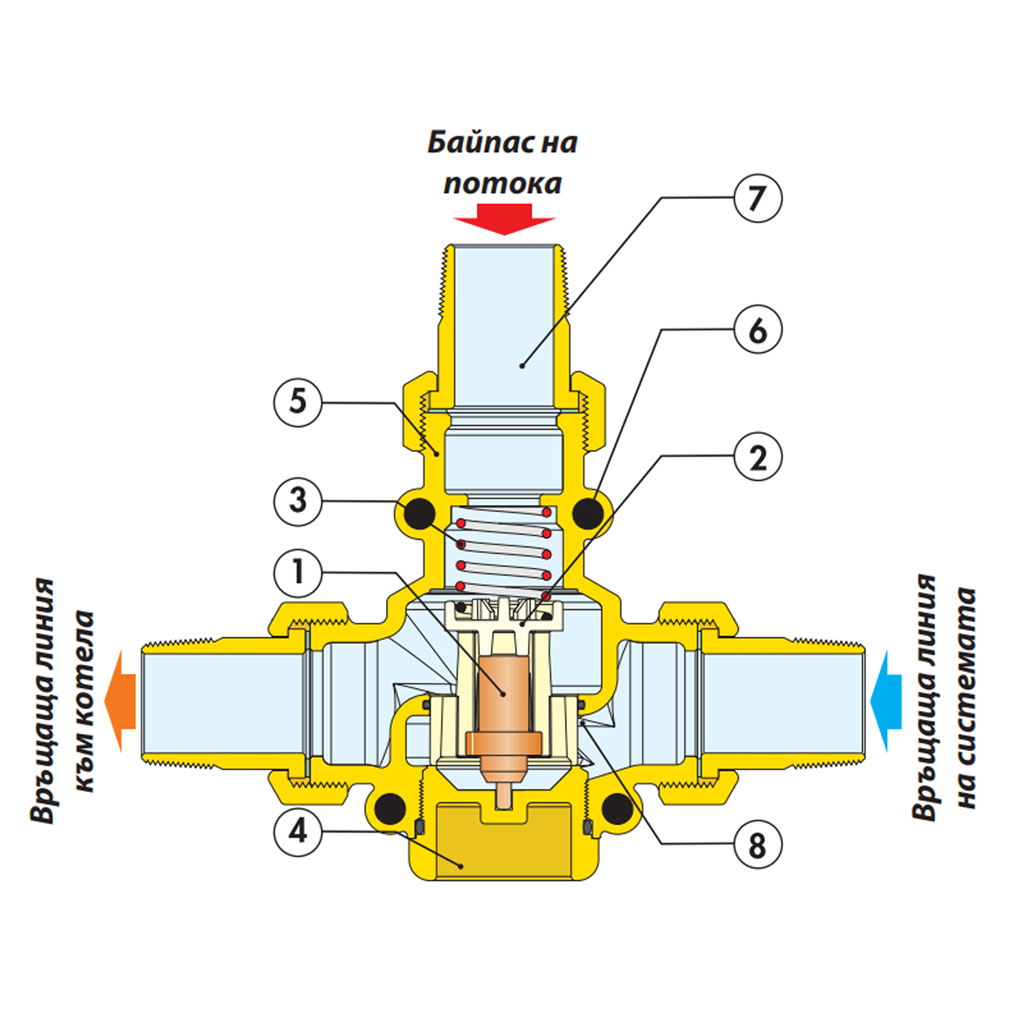 Байпас на потока

7

6

5

2

3

1

Връщаща линия към котела

Връщаща линия на системата

4

8